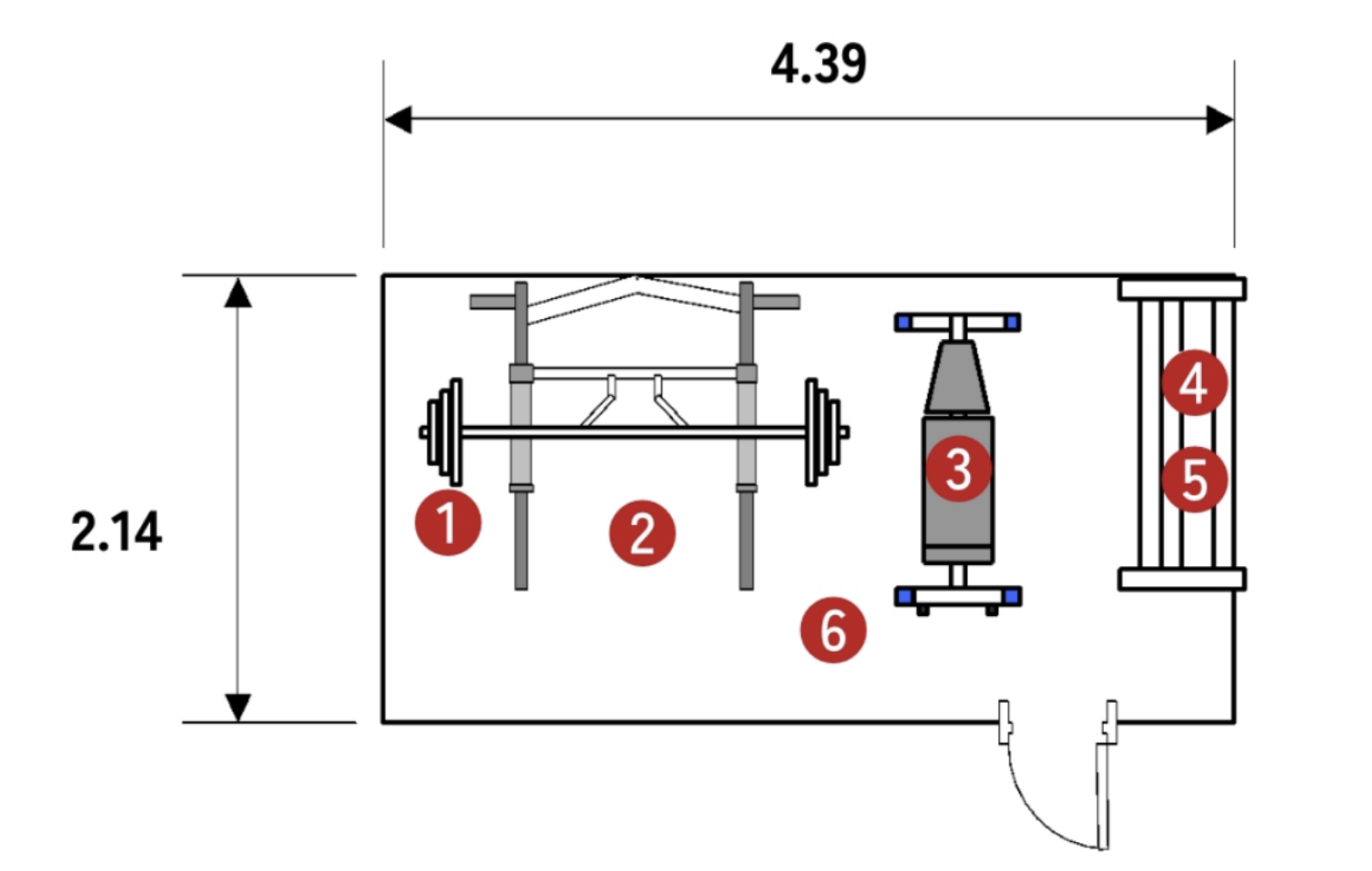 4.39

2.14

1
2
3
4
5
6